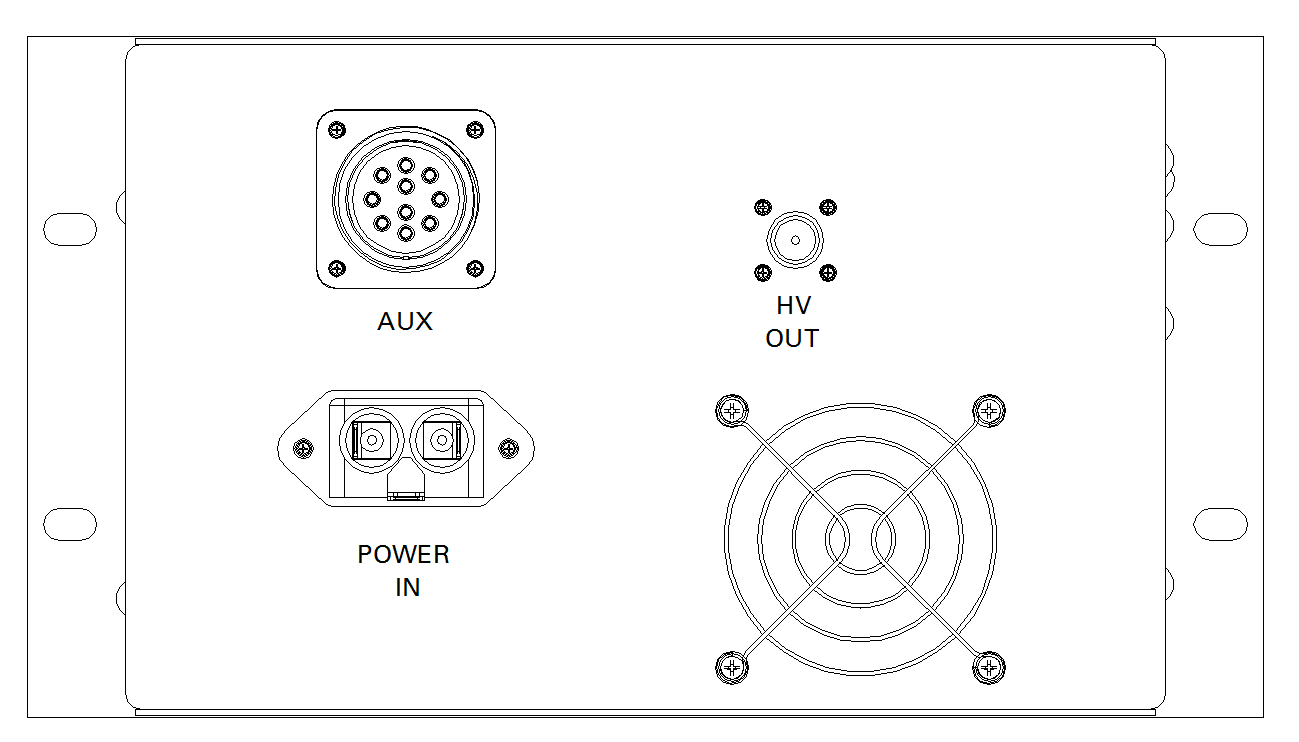 AUX

HV
OUT

POWER
IN