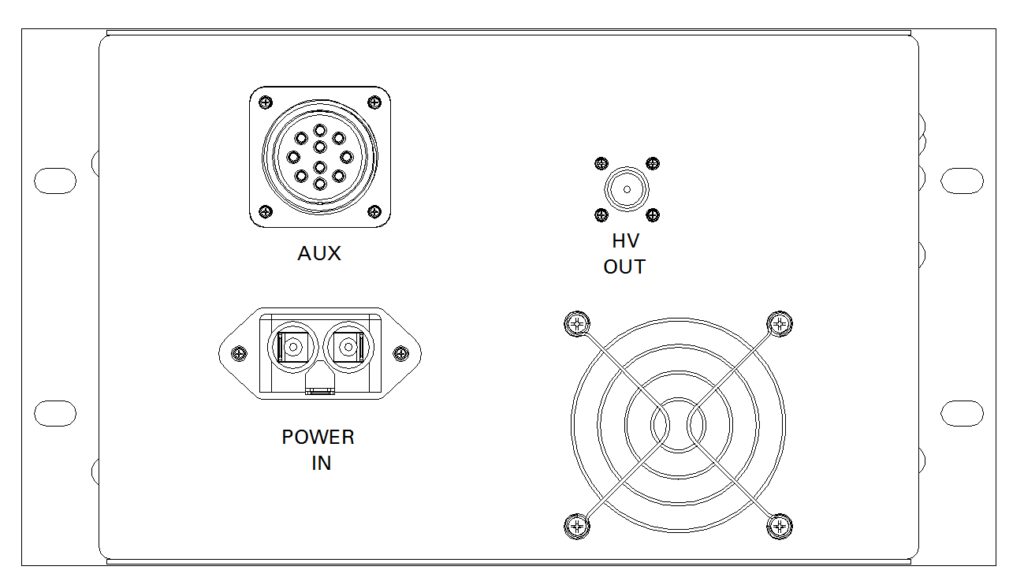 AUX

HV
OUT

POWER
IN